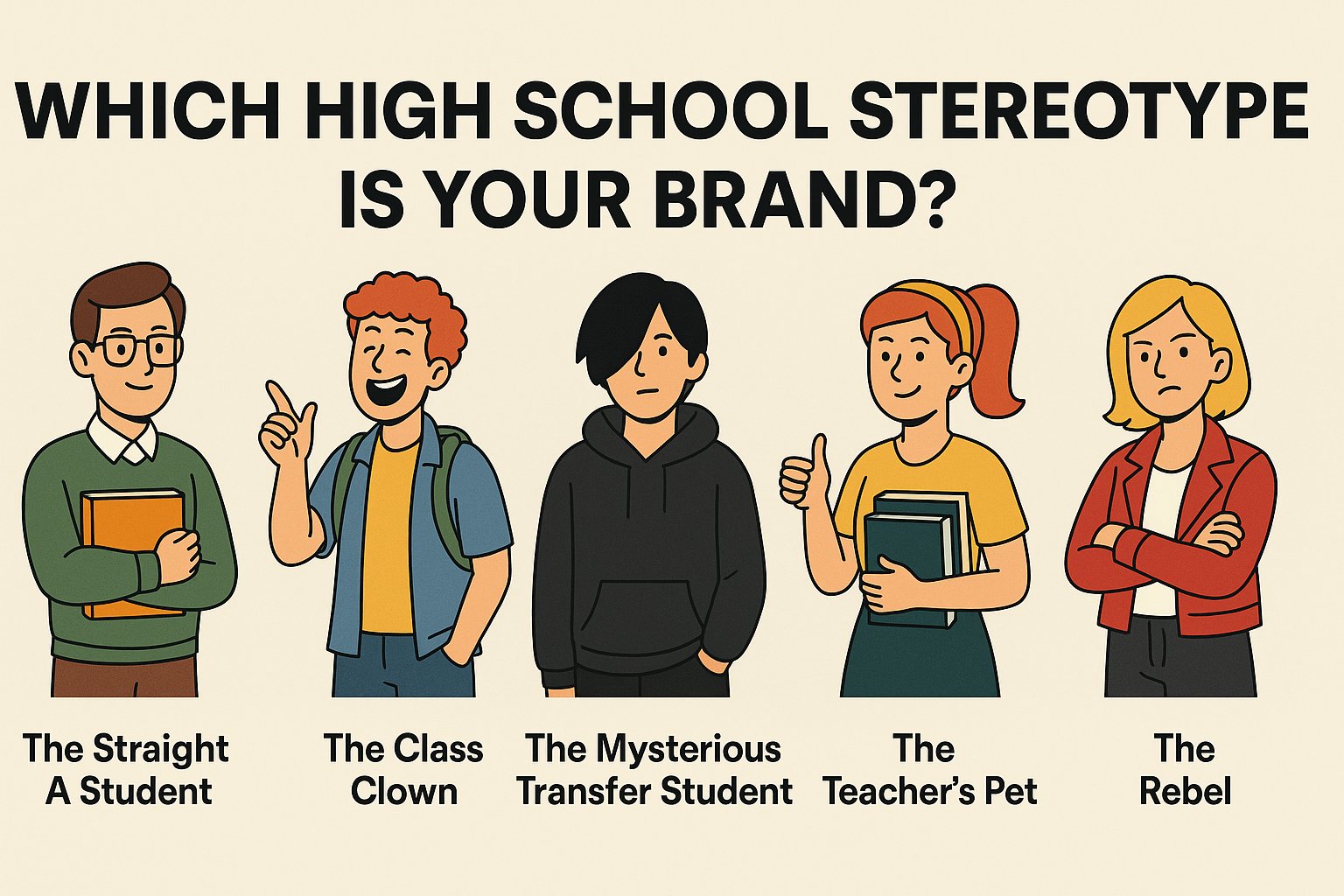 WHICH HIGH SCHOOL STEREOTYPE IS YOUR BRAND?

The Straight A Student

The Class Clown

The Mysterious Transfer Student

The Teacher's Pet

The Rebel